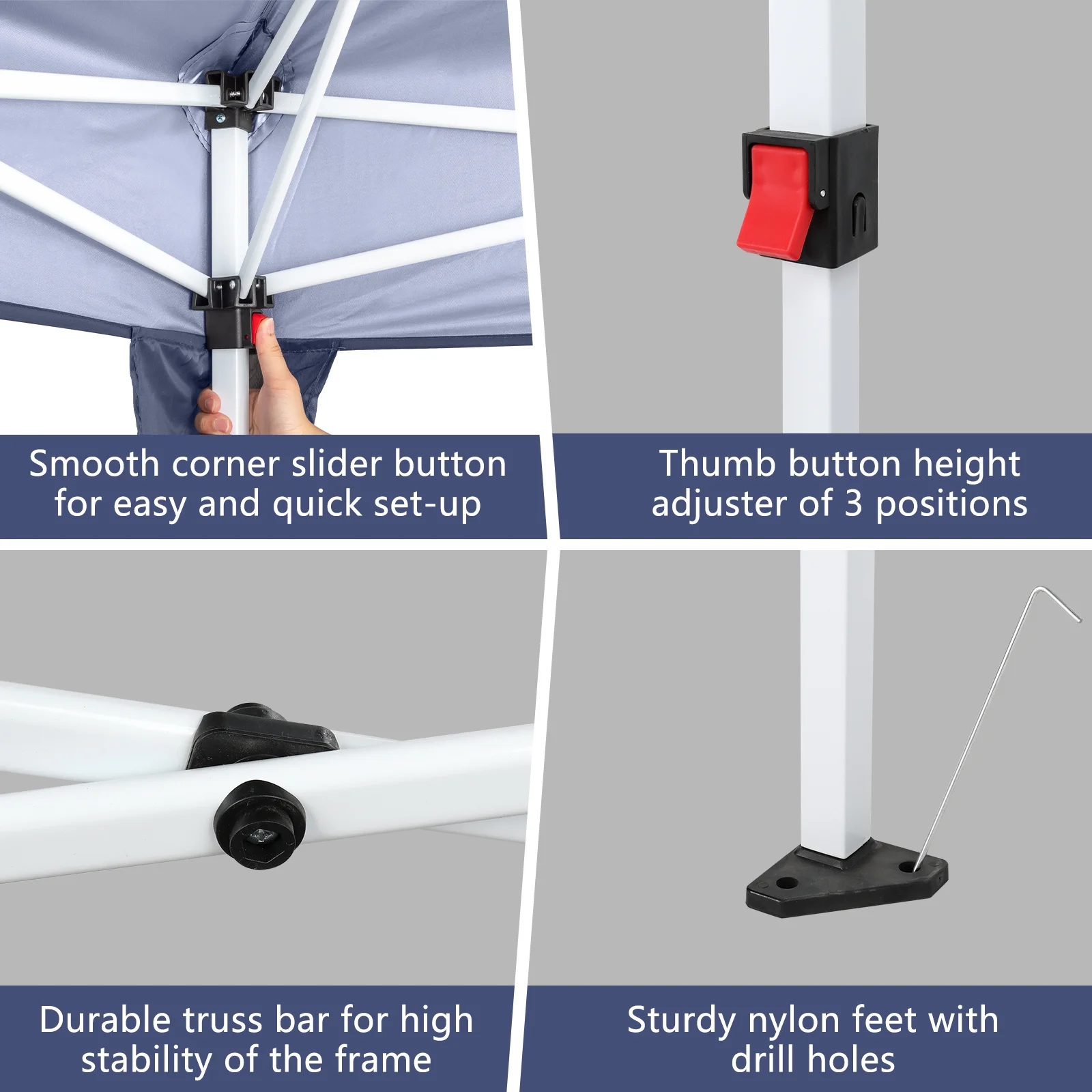 Smooth corner slider button for easy and quick set-up

Thumb button height adjuster of 3 positions

Durable truss bar for high stability of the frame

Sturdy nylon feet with drill holes